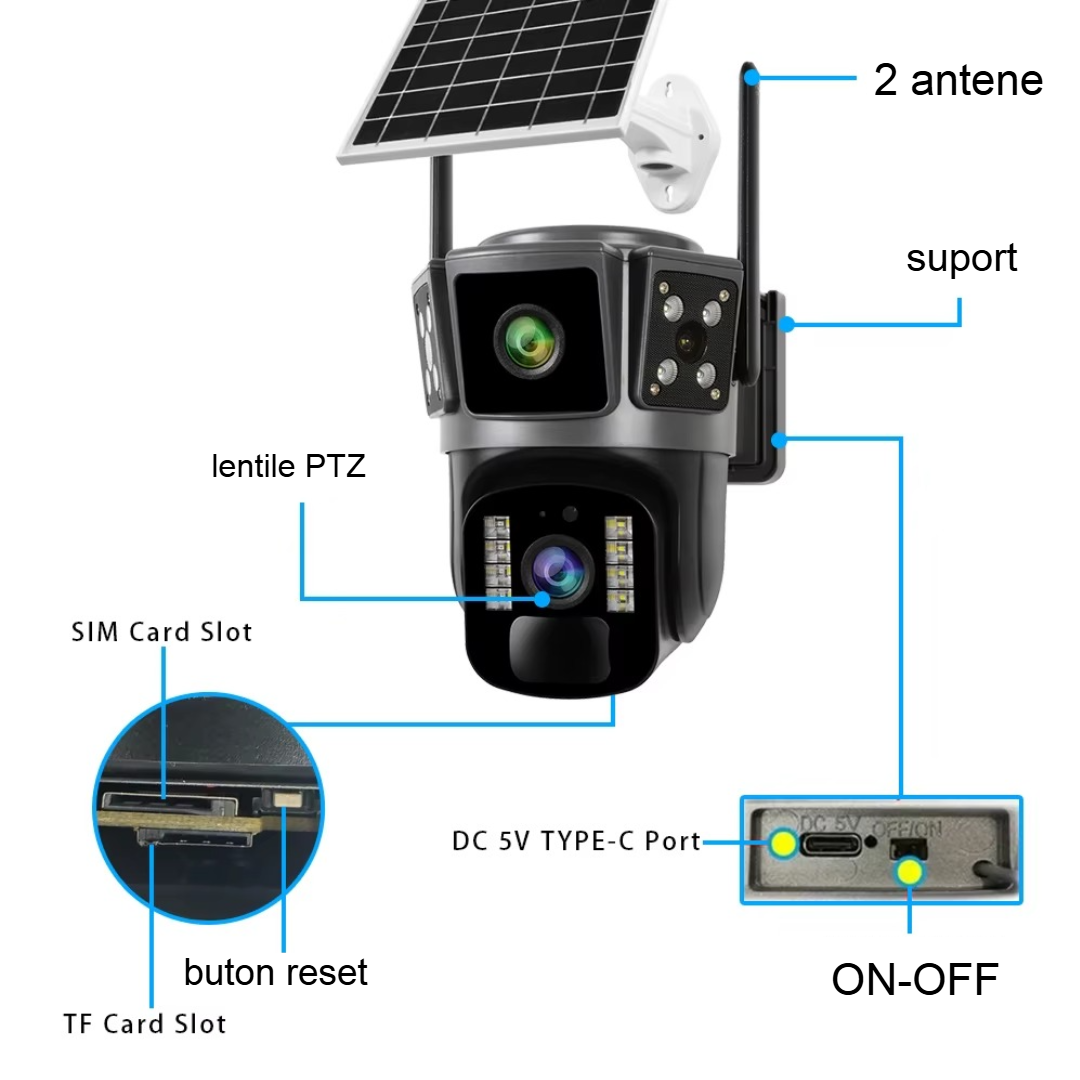 2 antene

suport

lentile PTZ

SIM Card Slot

DC 5V TYPE-C Port

DC 5V

OFF/ON

buton reset

ON-OFF

TF Card Slot