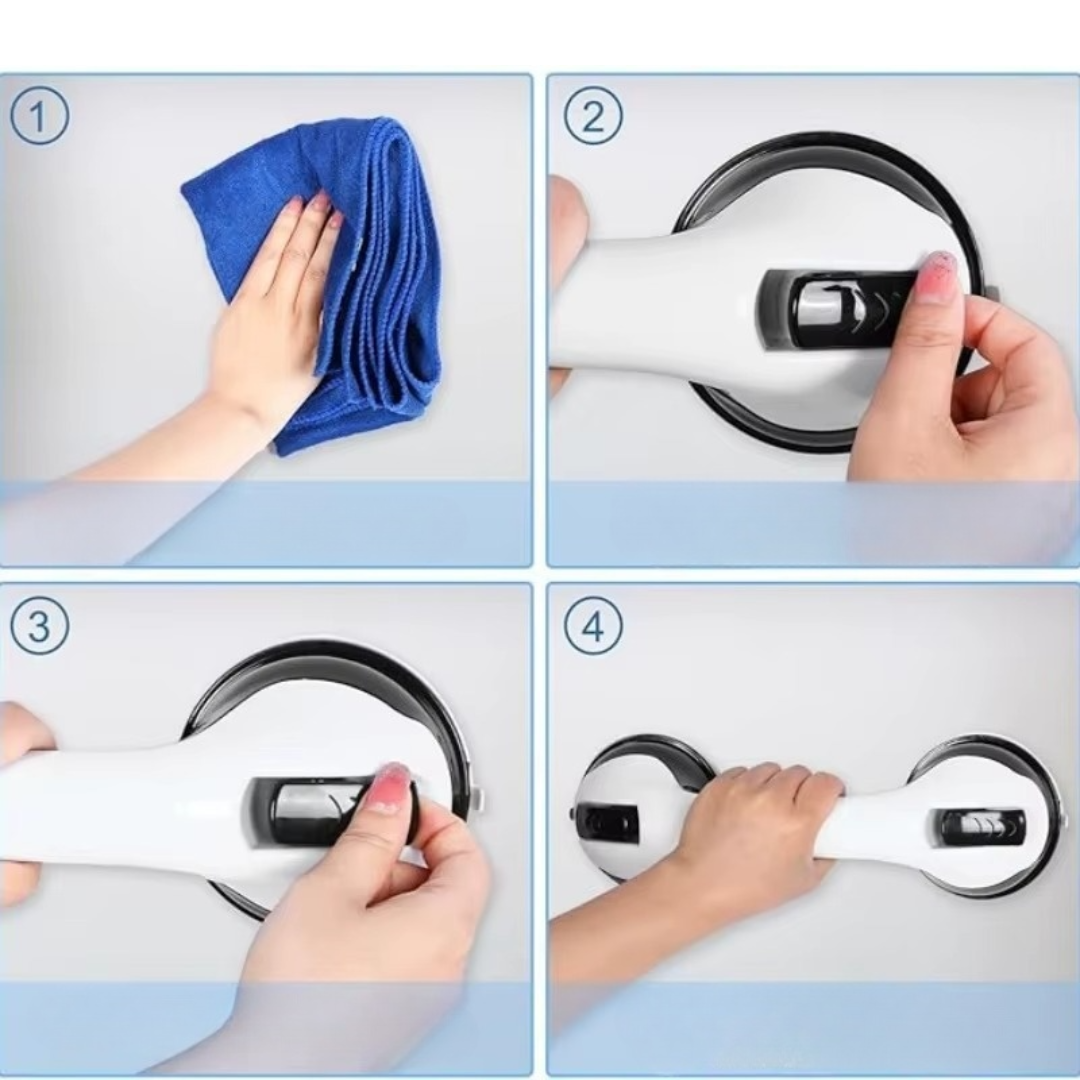 1

2

3

4