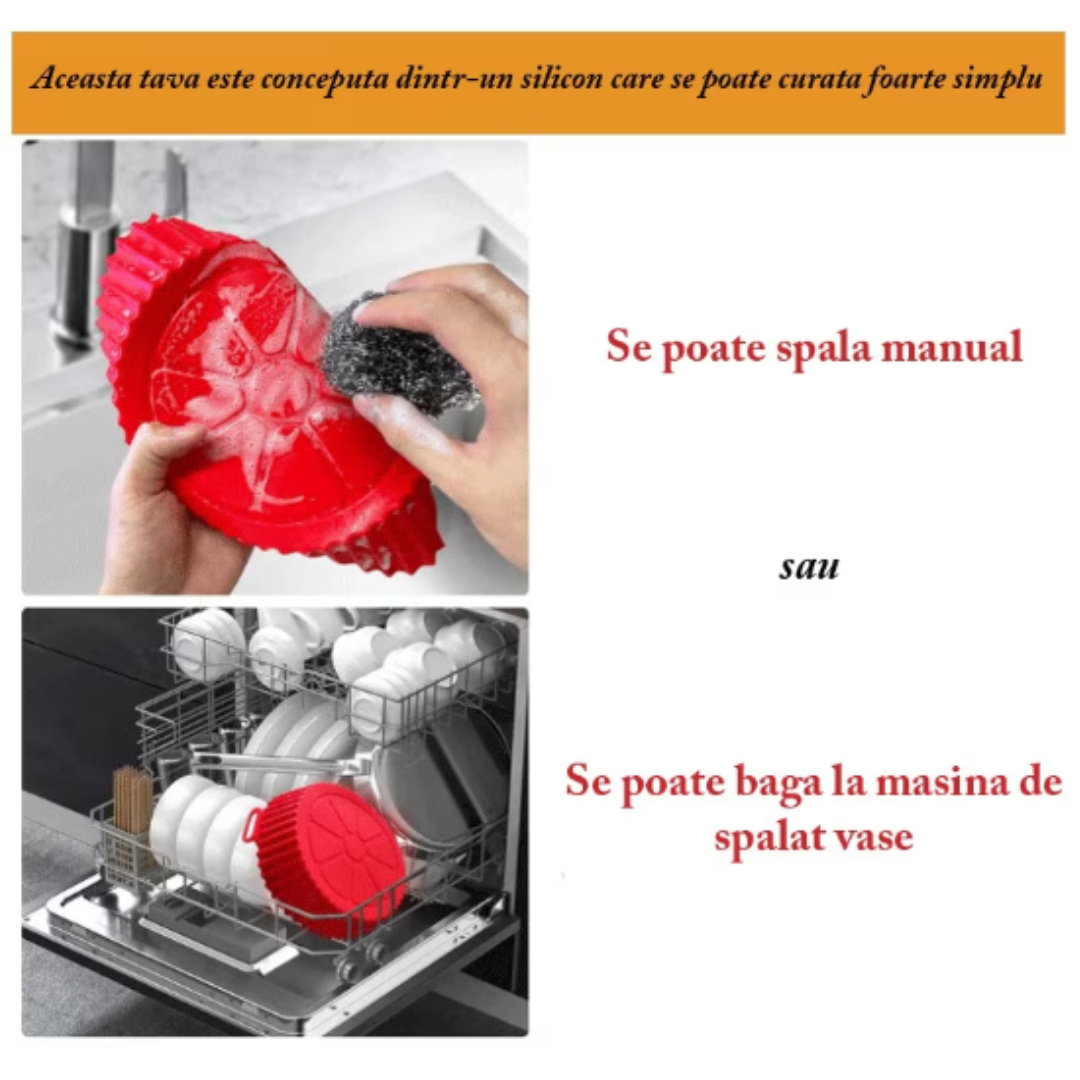 Aceasta tava este conceputa dintr-un silicon care se poate curata foarte simplu

Se poate spala manual

sau

Se poate baga la masina de spalat vase