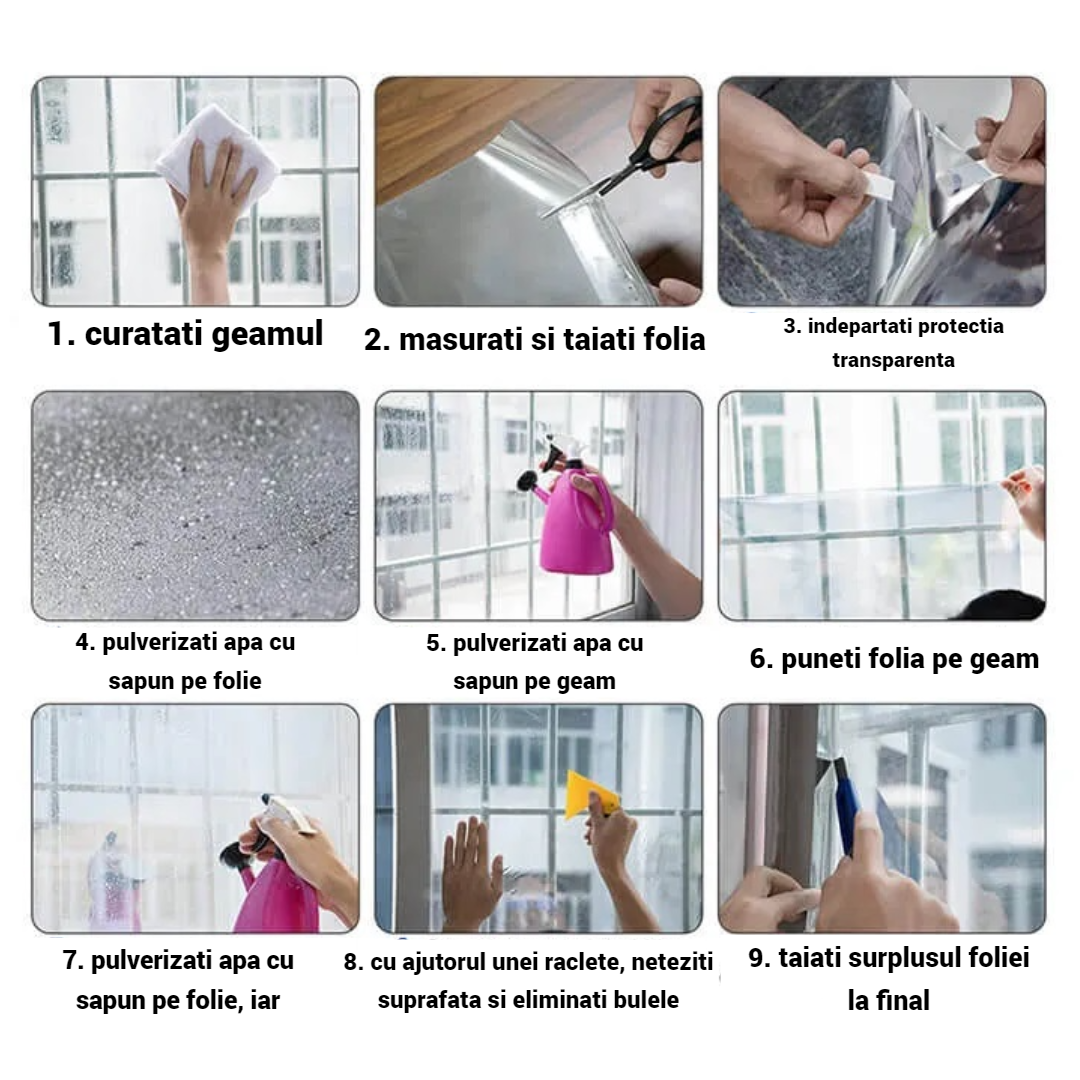 1. curatati geamul

2. masurati si taiati folia

3. indepartati protectia transparenta

4. pulverizati apa cu sapun pe folie

5. pulverizati apa cu sapun pe geam

6. puneti folia pe geam

7. pulverizati apa cu sapun pe folie, iar

8. cu ajutorul unei raclete, neteziti suprafata si eliminati bulele

9. taiati surplusul foliei la final